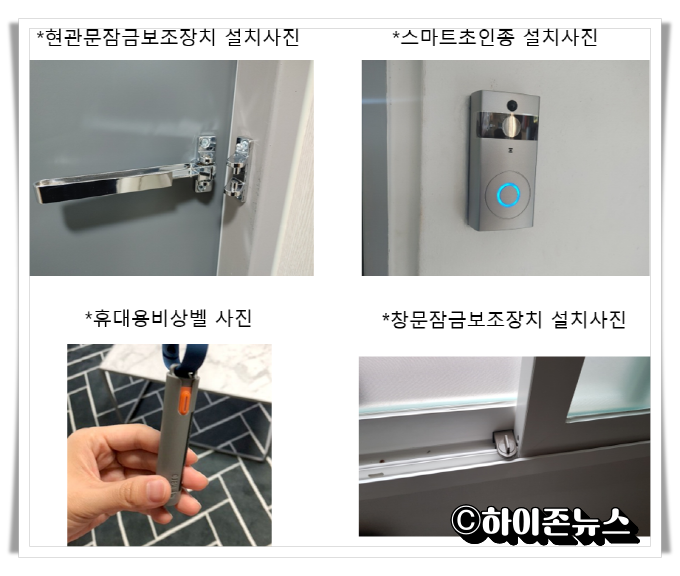 *현관문잠금보조장치 설치사진

*스마트초인종 설치사진

*휴대용비상벨 사진

*창문잠금보조장치 설치사진

©하이존뉴스