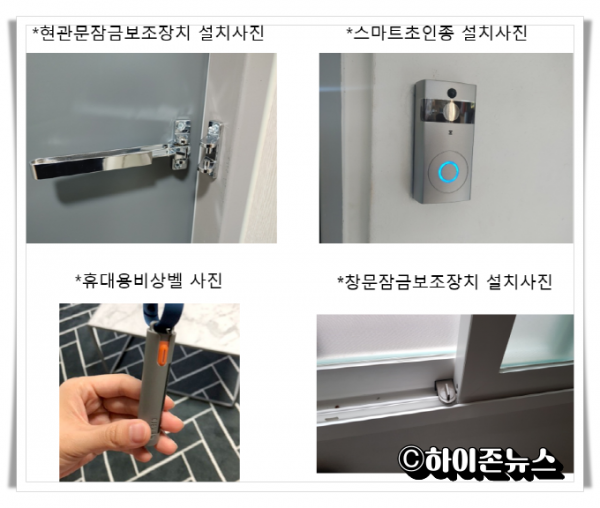 *현관문잠금보조장치 설치사진

*스마트초인종 설치사진

*휴대용비상벨 사진

*창문잠금보조장치 설치사진

©하이존뉴스